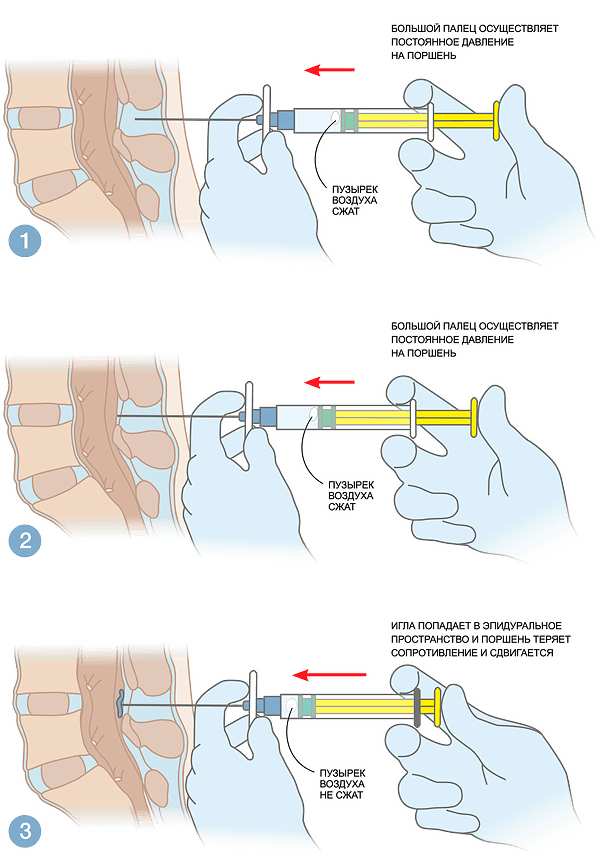 БОЛЬШОЙ ПАЛЕЦ ОСУЩЕСТВЛЯЕТ ПОСТОЯННОЕ ДАВЛЕНИЕ НА ПОРШЕНЬ

ПУЗЫРЕК ВОЗДУХА СЖАТ

1

БОЛЬШОЙ ПАЛЕЦ ОСУЩЕСТВЛЯЕТ ПОСТОЯННОЕ ДАВЛЕНИЕ НА ПОРШЕНЬ

ПУЗЫРЕК ВОЗДУХА СЖАТ

2

ИГЛА ПОПАДАЕТ В ЭПИДУРАЛЬНОЕ ПРОСТРАНСТВО И ПОРШЕНЬ ТЕРЯЕТ СОПРОТИВЛЕНИЕ И СДВИГАЕТСЯ

ПУЗЫРЕК ВОЗДУХА НЕ СЖАТ

3