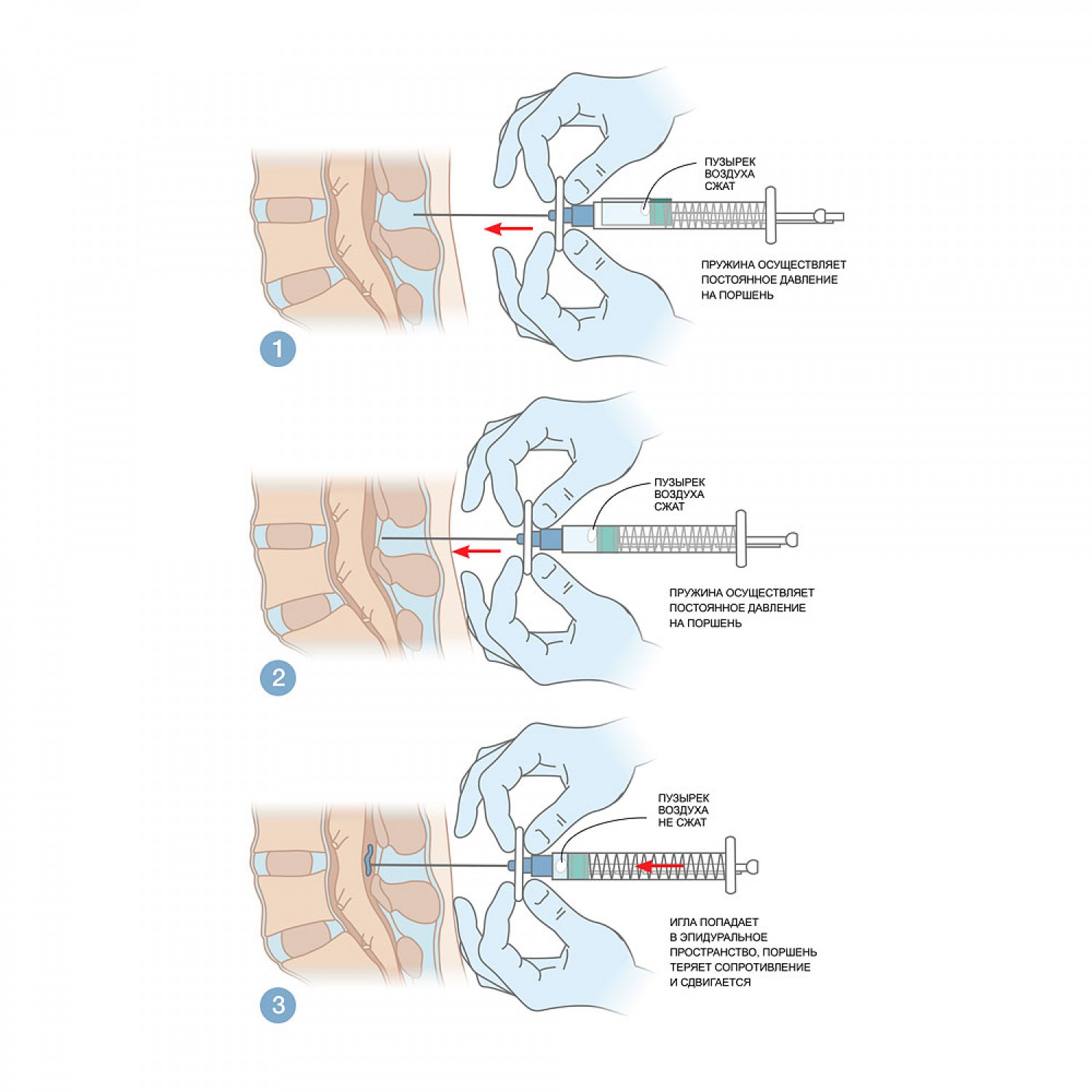 ПУЗЫРЕК ВОЗДУХА СЖАТ

ПРУЖИНА ОСУЩЕСТВЛЯЕТ ПОСТОЯННОЕ ДАВЛЕНИЕ НА ПОРШЕНЬ

1

ПУЗЫРЕК ВОЗДУХА СЖАТ

ПРУЖИНА ОСУЩЕСТВЛЯЕТ ПОСТОЯННОЕ ДАВЛЕНИЕ НА ПОРШЕНЬ

2

ПУЗЫРЕК ВОЗДУХА НЕ СЖАТ

ИГЛА ПОПАДАЕТ В ЭПИДУРАЛЬНОЕ ПРОСТРАНСТВО, ПОРШЕНЬ ТЕРЯЕТ СОПРОТИВЛЕНИЕ И СДВИГАЕТСЯ

3