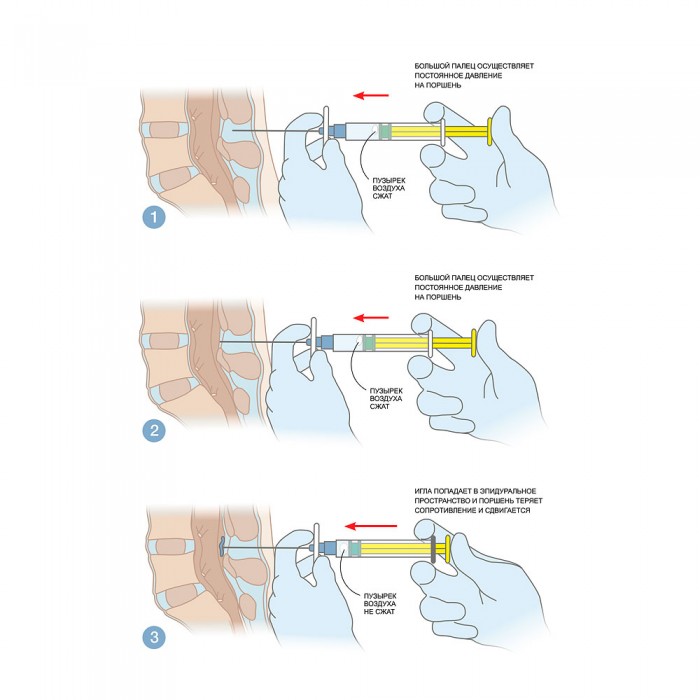 БОЛЬШОЙ ПАЛЕЦ ОСУЩЕСТВЛЯЕТ ПОСТОЯННОЕ ДАВЛЕНИЕ НА ПОРШЕНЬ

ПУЗЫРЕК ВОЗДУХА СЖАТ

1

БОЛЬШОЙ ПАЛЕЦ ОСУЩЕСТВЛЯЕТ ПОСТОЯННОЕ ДАВЛЕНИЕ НА ПОРШЕНЬ

ПУЗЫРЕК ВОЗДУХА СЖАТ

2

ИГЛА ПОПАДАЕТ В ЭПИДУРАЛЬНОЕ ПРОСТРАНСТВО И ПОРШЕНЬ ТЕРЯЕТ СОПРОТИВЛЕНИЕ И СДВИГАЕТСЯ

ПУЗЫРЕК ВОЗДУХА НЕ СЖАТ

3