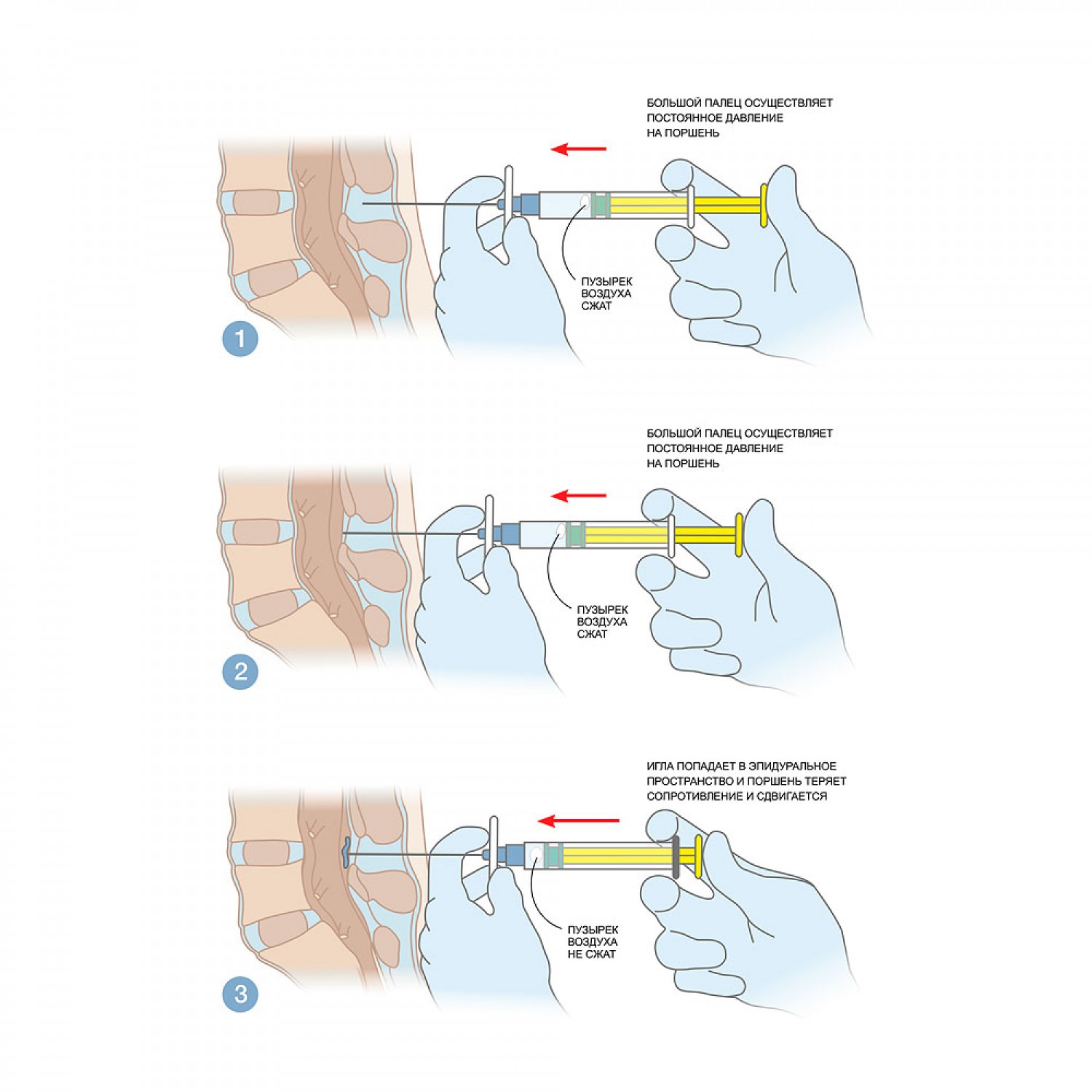 БОЛЬШОЙ ПАЛЕЦ ОСУЩЕСТВЛЯЕТ ПОСТОЯННОЕ ДАВЛЕНИЕ НА ПОРШЕНЬ

ПУЗЫРЕК ВОЗДУХА СЖАТ

1

БОЛЬШОЙ ПАЛЕЦ ОСУЩЕСТВЛЯЕТ ПОСТОЯННОЕ ДАВЛЕНИЕ НА ПОРШЕНЬ

ПУЗЫРЕК ВОЗДУХА СЖАТ

2

ИГЛА ПОПАДАЕТ В ЭПИДУРАЛЬНОЕ ПРОСТРАНСТВО И ПОРШЕНЬ ТЕРЯЕТ СОПРОТИВЛЕНИЕ И СДВИГАЕТСЯ

ПУЗЫРЕК ВОЗДУХА НЕ СЖАТ

3