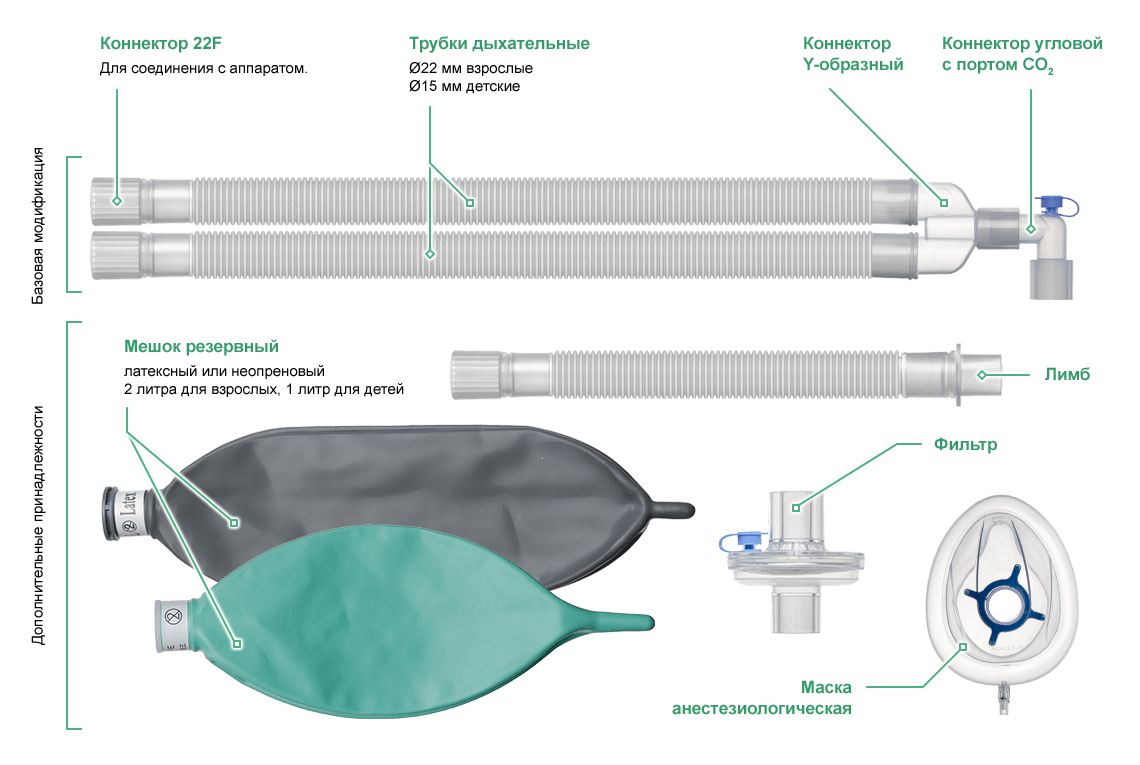 Базовая модификация

Коннектор 22F
Для соединения с аппаратом.

Трубки дыхательные
Ø22 мм взрослые
Ø15 мм детские

Коннектор Y-образный

Коннектор угловой с портом $CO_2$

Дополнительные принадлежности

Мешок резервный
латексный или неопреновый
2 литра для взрослых, 1 литр для детей

Latex

Лимб

Фильтр

Маска анестезиологическая