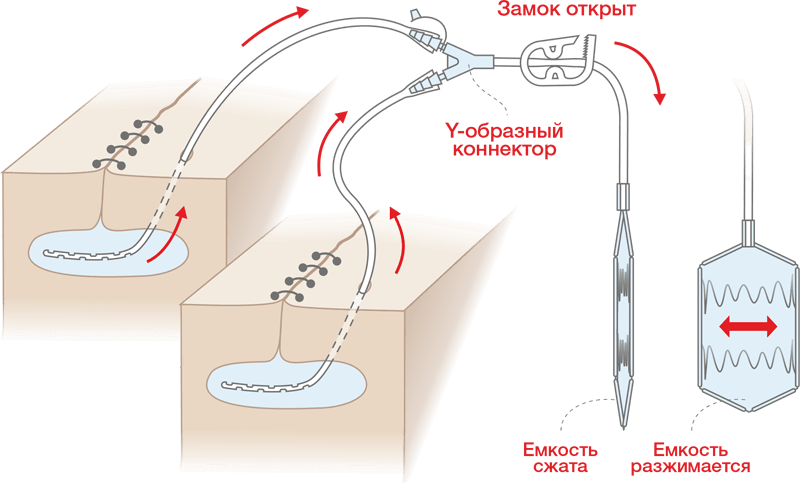 Замок открыт

Y-образный коннектор

Емкость сжата

Емкость разжимается