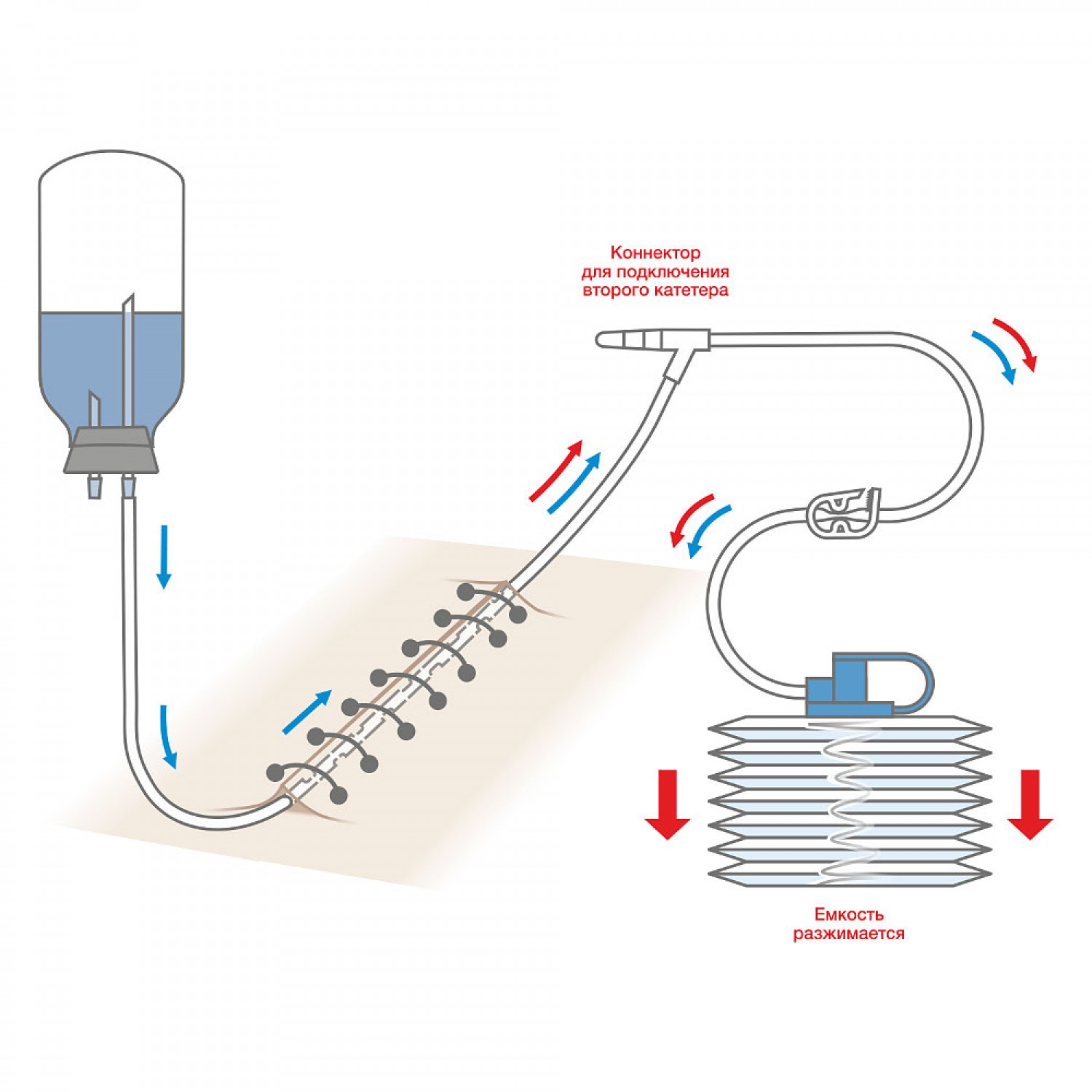 Коннектор для подключения второго катетера

Емкость разжимается