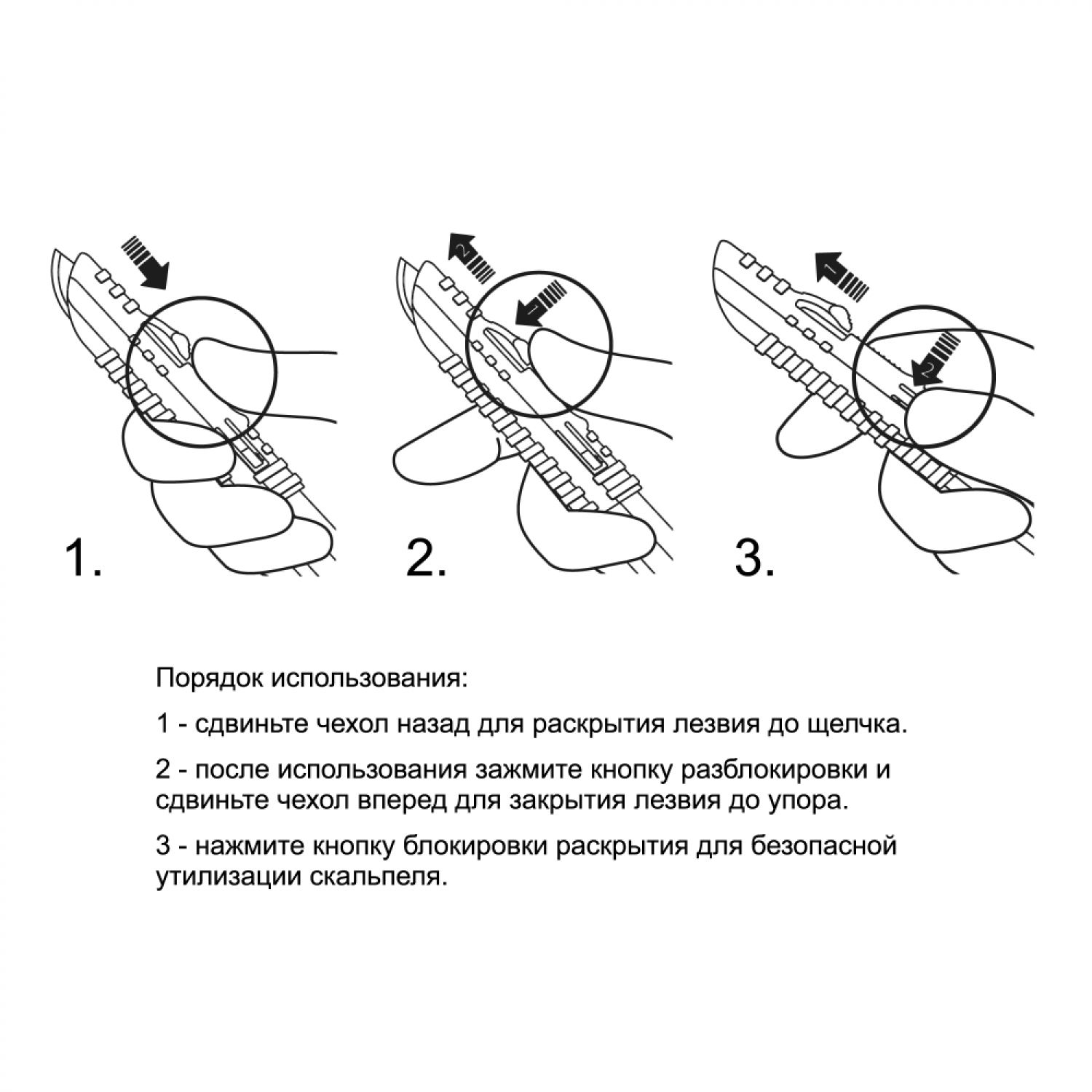 2

1

1

2

1.

2.

3.

Порядок использования:

1 - сдвиньте чехол назад для раскрытия лезвия до щелчка.

2 - после использования зажмите кнопку разблокировки и сдвиньте чехол вперед для закрытия лезвия до упора.

3 - нажмите кнопку блокировки раскрытия для безопасной утилизации скальпеля.