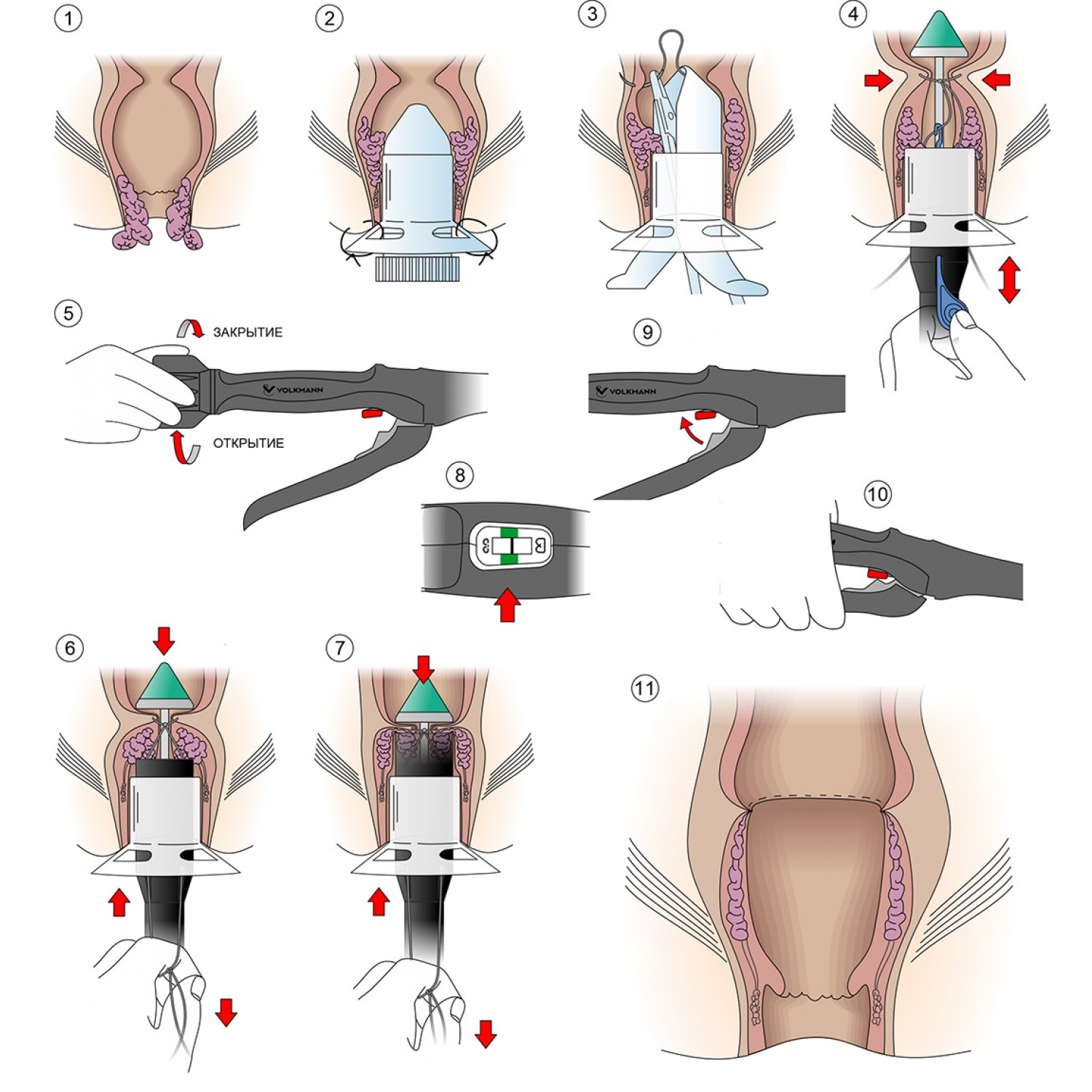 1

2

3

4

5

ЗАКРЫТИЕ

VOLKMANN

ОТКРЫТИЕ

9

VOLKMANN

8

10

6

7

11