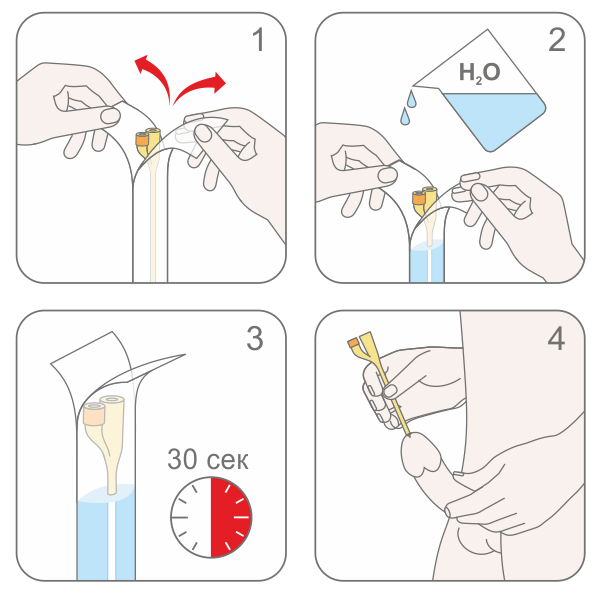 1

2

$H_2O$

3

30 сек

4